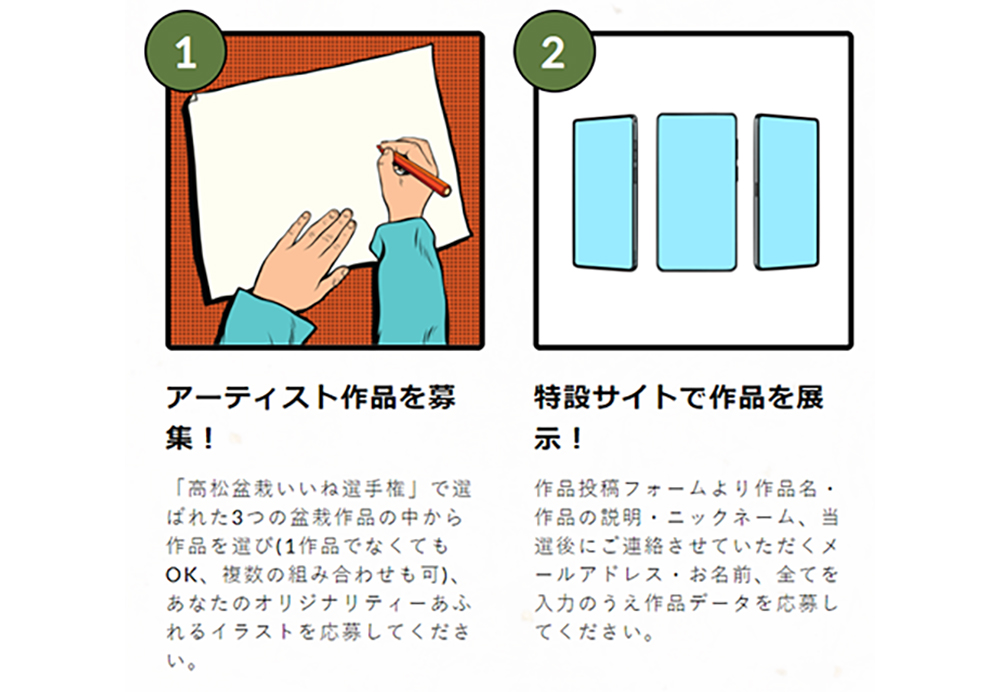 1

アーティスト作品を募集！

「高松盆栽いいね選手権」で選ばれた3つの盆栽作品の中から作品を選び(1作品でなくてもOK、複数の組み合わせも可)、あなたのオリジナリティーあふれるイラストを応募してください。

2

特設サイトで作品を展示！

作品投稿フォームより作品名・作品の説明・ニックネーム、当選後にご連絡させていただくメールアドレス・お名前、全てを入力のうえ作品データを応募してください。